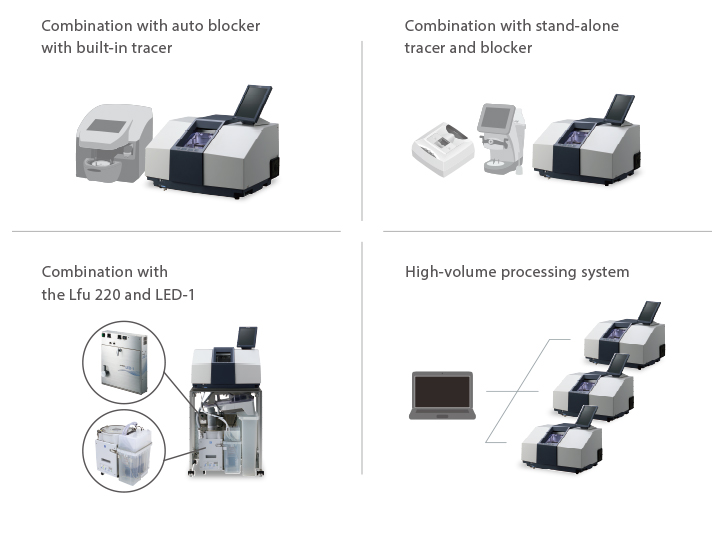 Combination with auto blocker with built-in tracer

Combination with stand-alone tracer and blocker

Combination with the Lfu 220 and LED-1

High-volume processing system